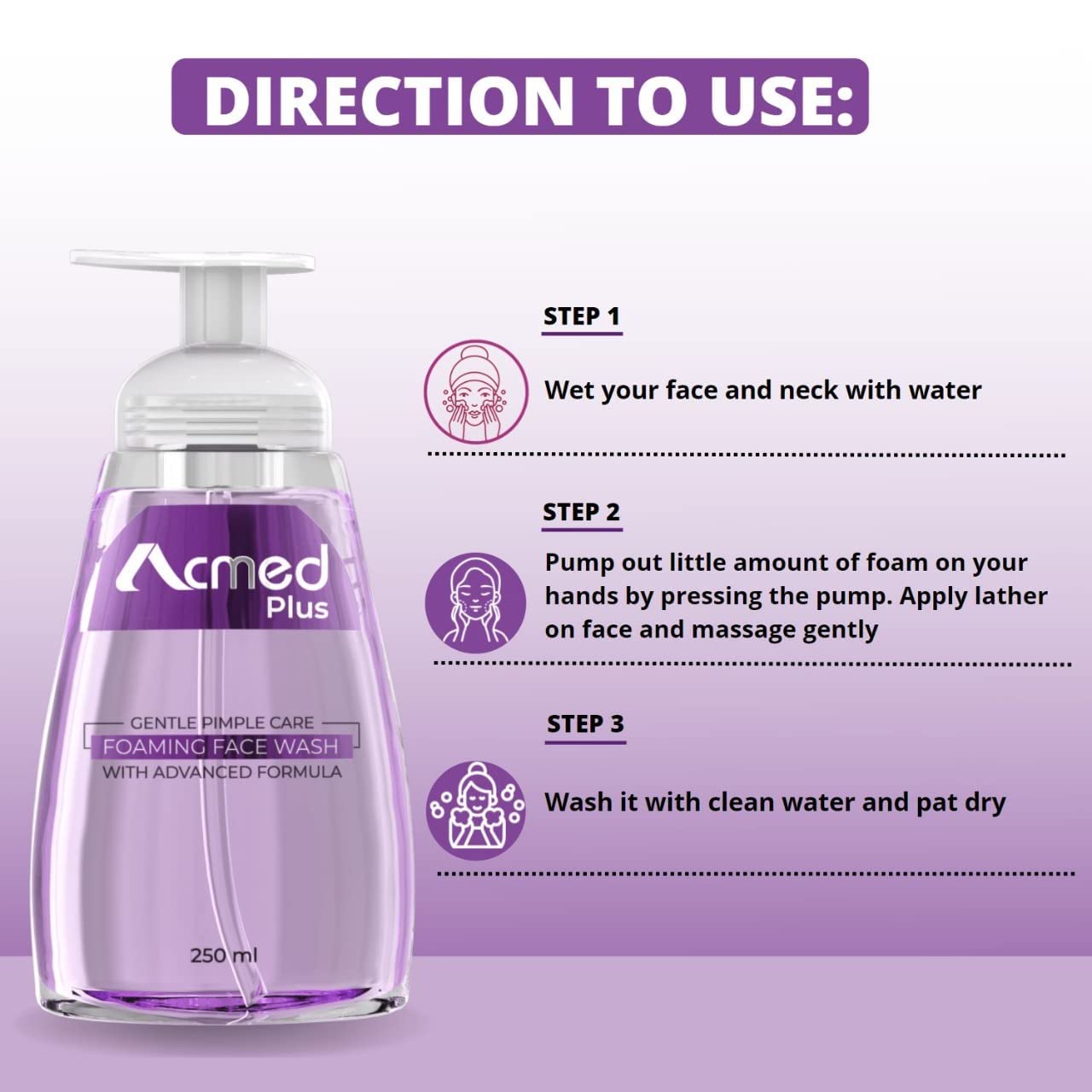 DIRECTION TO USE:

Acmed Plus

GENTLE PIMPLE CARE
FOAMING FACE WASH
WITH ADVANCED FORMULA

250 ml

STEP 1

Wet your face and neck with water

STEP 2

Pump out little amount of foam on your hands by pressing the pump. Apply lather on face and massage gently

STEP 3

Wash it with clean water and pat dry